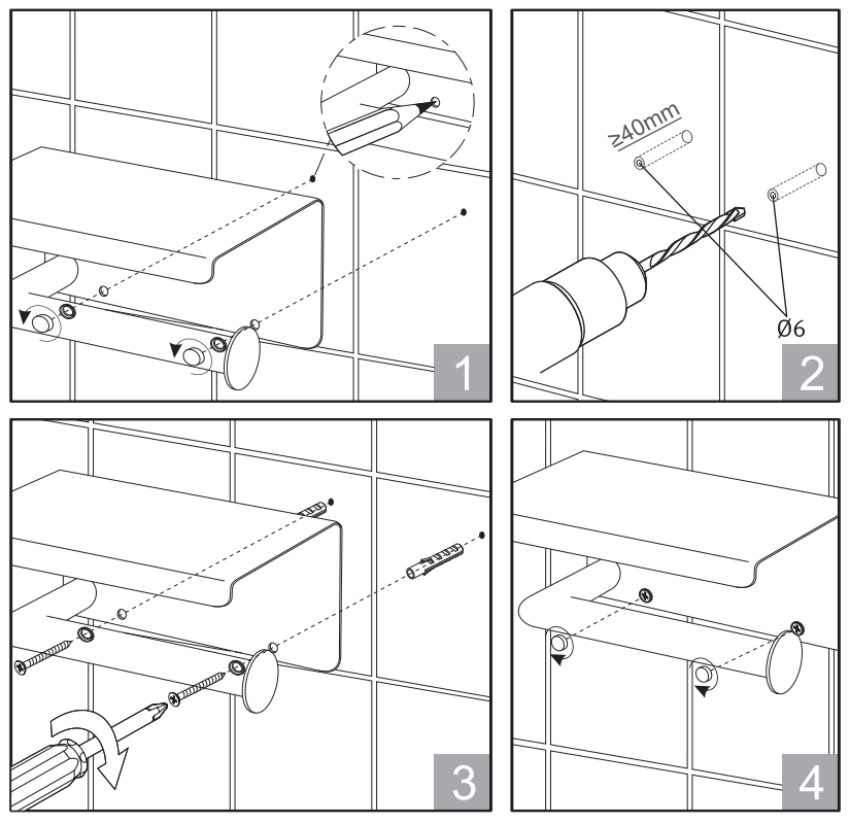 1

≥40mm

Ø6

2

3

4