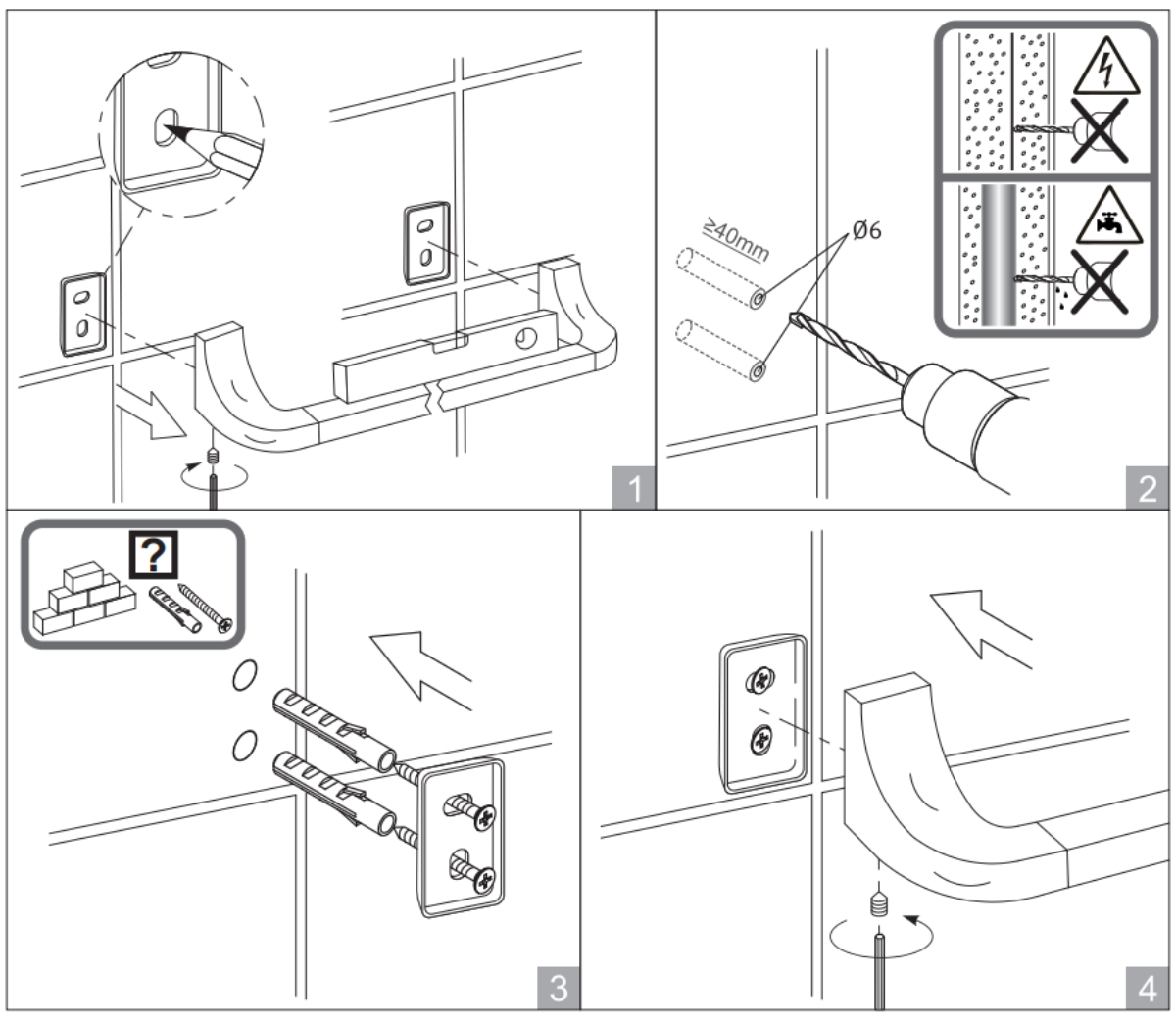 1

≥40mm

Ø6

2

?

3

4