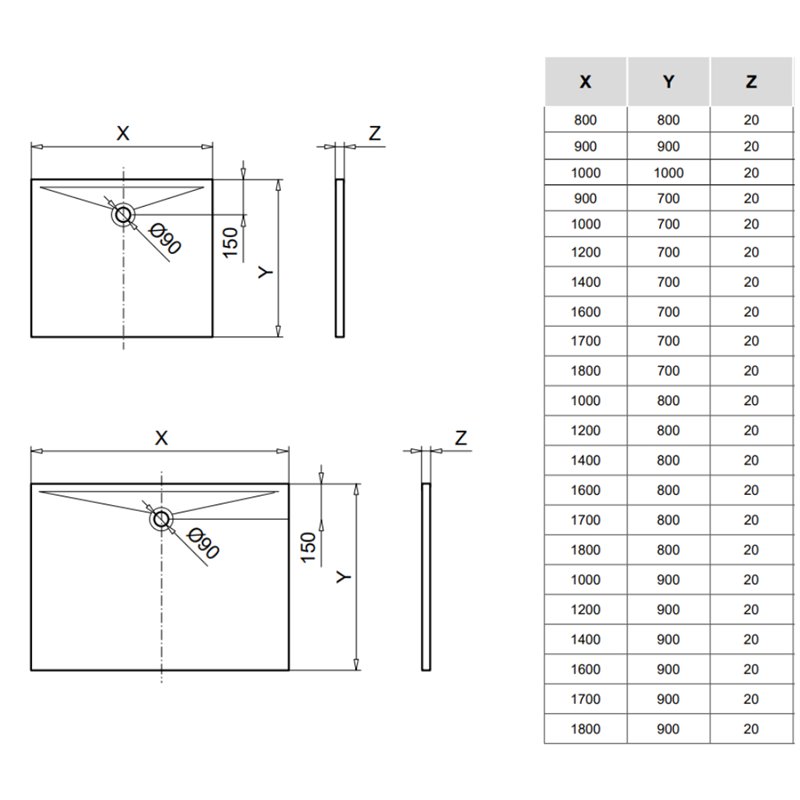 X

Z

Ø90

150

Y

X

Z

Ø90

150

Y

| X | Y | Z |
|---|---|---|
| 800 | 800 | 20 |
| 900 | 900 | 20 |
| 1000 | 1000 | 20 |
| 900 | 700 | 20 |
| 1000 | 700 | 20 |
| 1200 | 700 | 20 |
| 1400 | 700 | 20 |
| 1600 | 700 | 20 |
| 1700 | 700 | 20 |
| 1800 | 700 | 20 |
| 1000 | 800 | 20 |
| 1200 | 800 | 20 |
| 1400 | 800 | 20 |
| 1600 | 800 | 20 |
| 1700 | 800 | 20 |
| 1800 | 800 | 20 |
| 1000 | 900 | 20 |
| 1200 | 900 | 20 |
| 1400 | 900 | 20 |
| 1600 | 900 | 20 |
| 1700 | 900 | 20 |
| 1800 | 900 | 20 |