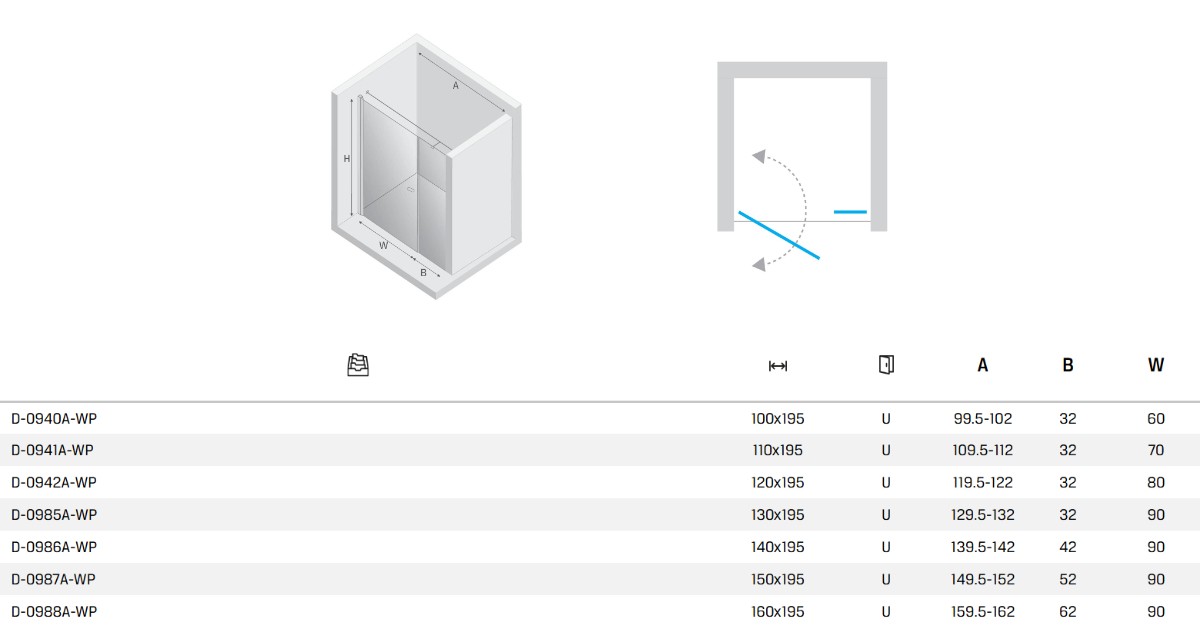 A

H

W

B

| | | | A | B | W |
|---|---|---|---|---|---|
| D-0940A-WP | 100x195 | U | 99.5-102 | 32 | 60 |
| D-0941A-WP | 110x195 | U | 109.5-112 | 32 | 70 |
| D-0942A-WP | 120x195 | U | 119.5-122 | 32 | 80 |
| D-0985A-WP | 130x195 | U | 129.5-132 | 32 | 90 |
| D-0986A-WP | 140x195 | U | 139.5-142 | 42 | 90 |
| D-0987A-WP | 150x195 | U | 149.5-152 | 52 | 90 |
| D-0988A-WP | 160x195 | U | 159.5-162 | 62 | 90 |