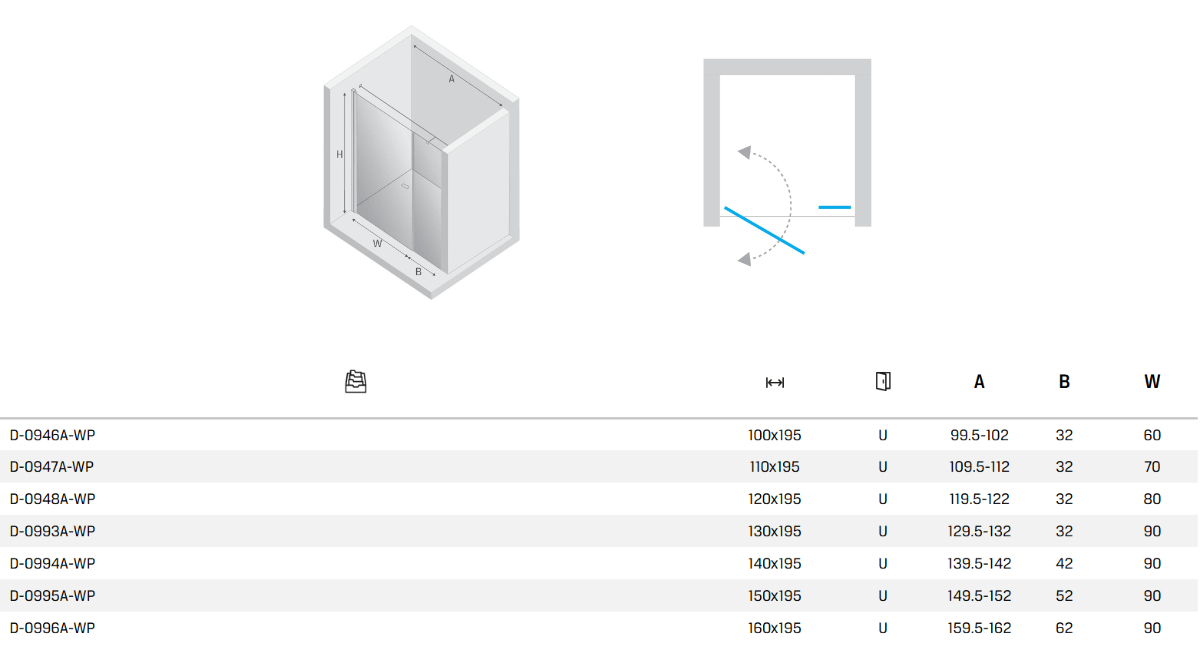 A

H

W

B

| | | | A | B | W |
|---|---|---|---|---|---|
| D-0946A-WP | 100x195 | U | 99.5-102 | 32 | 60 |
| D-0947A-WP | 110x195 | U | 109.5-112 | 32 | 70 |
| D-0948A-WP | 120x195 | U | 119.5-122 | 32 | 80 |
| D-0993A-WP | 130x195 | U | 129.5-132 | 32 | 90 |
| D-0994A-WP | 140x195 | U | 139.5-142 | 42 | 90 |
| D-0995A-WP | 150x195 | U | 149.5-152 | 52 | 90 |
| D-0996A-WP | 160x195 | U | 159.5-162 | 62 | 90 |