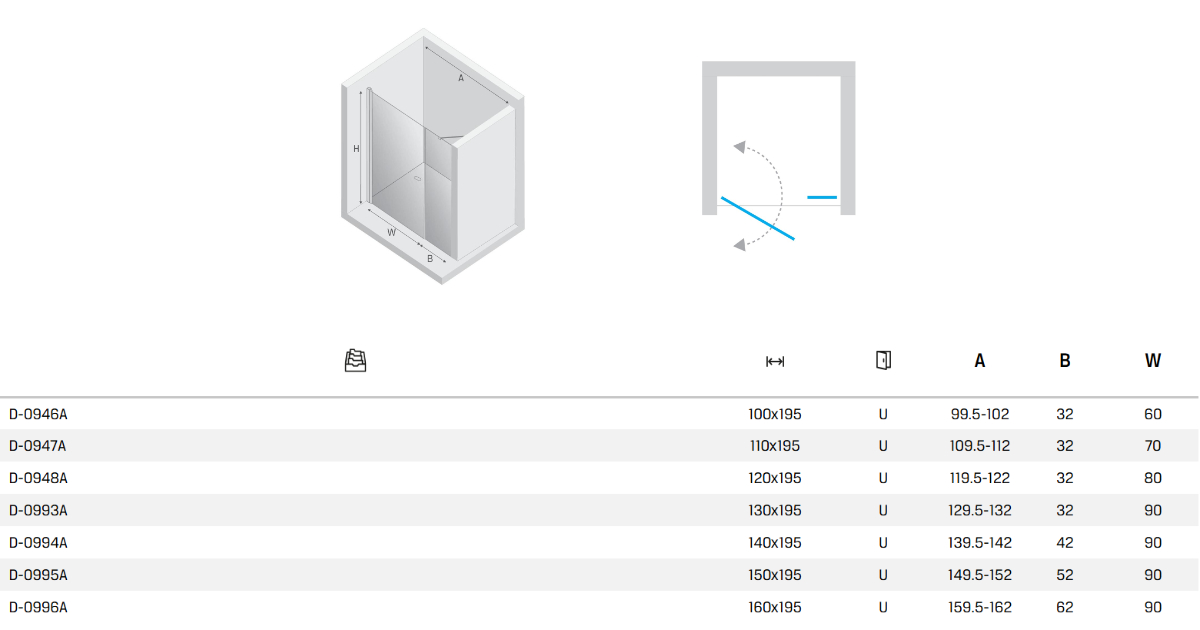 A

H

W

B

| | | | A | B | W |
|---|---|---|---|---|---|
| D-0946A | 100x195 | U | 99.5-102 | 32 | 60 |
| D-0947A | 110x195 | U | 109.5-112 | 32 | 70 |
| D-0948A | 120x195 | U | 119.5-122 | 32 | 80 |
| D-0993A | 130x195 | U | 129.5-132 | 32 | 90 |
| D-0994A | 140x195 | U | 139.5-142 | 42 | 90 |
| D-0995A | 150x195 | U | 149.5-152 | 52 | 90 |
| D-0996A | 160x195 | U | 159.5-162 | 62 | 90 |