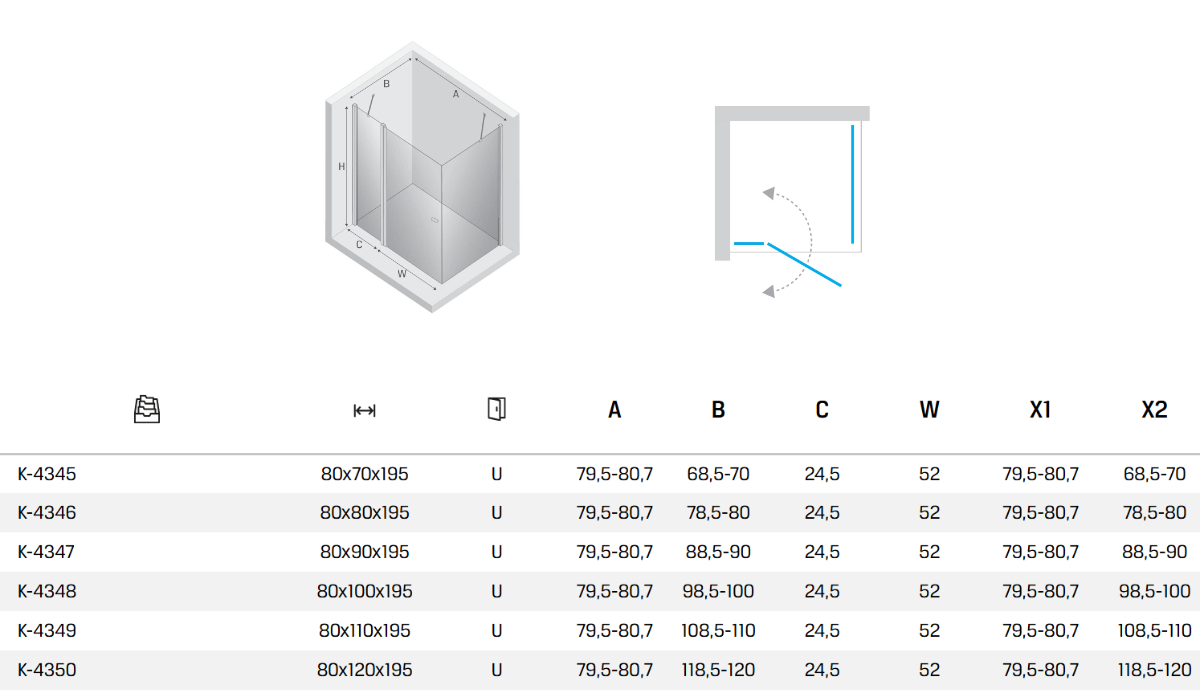 B
A
H
C
W

|  |  |  | A | B | C | W | X1 | X2 |
|---|---|---|---|---|---|---|---|---|
| K-4345 | 80x70x195 | U | 79,5-80,7 | 68,5-70 | 24,5 | 52 | 79,5-80,7 | 68,5-70 |
| K-4346 | 80x80x195 | U | 79,5-80,7 | 78,5-80 | 24,5 | 52 | 79,5-80,7 | 78,5-80 |
| K-4347 | 80x90x195 | U | 79,5-80,7 | 88,5-90 | 24,5 | 52 | 79,5-80,7 | 88,5-90 |
| K-4348 | 80x100x195 | U | 79,5-80,7 | 98,5-100 | 24,5 | 52 | 79,5-80,7 | 98,5-100 |
| K-4349 | 80x110x195 | U | 79,5-80,7 | 108,5-110 | 24,5 | 52 | 79,5-80,7 | 108,5-110 |
| K-4350 | 80x120x195 | U | 79,5-80,7 | 118,5-120 | 24,5 | 52 | 79,5-80,7 | 118,5-120 |