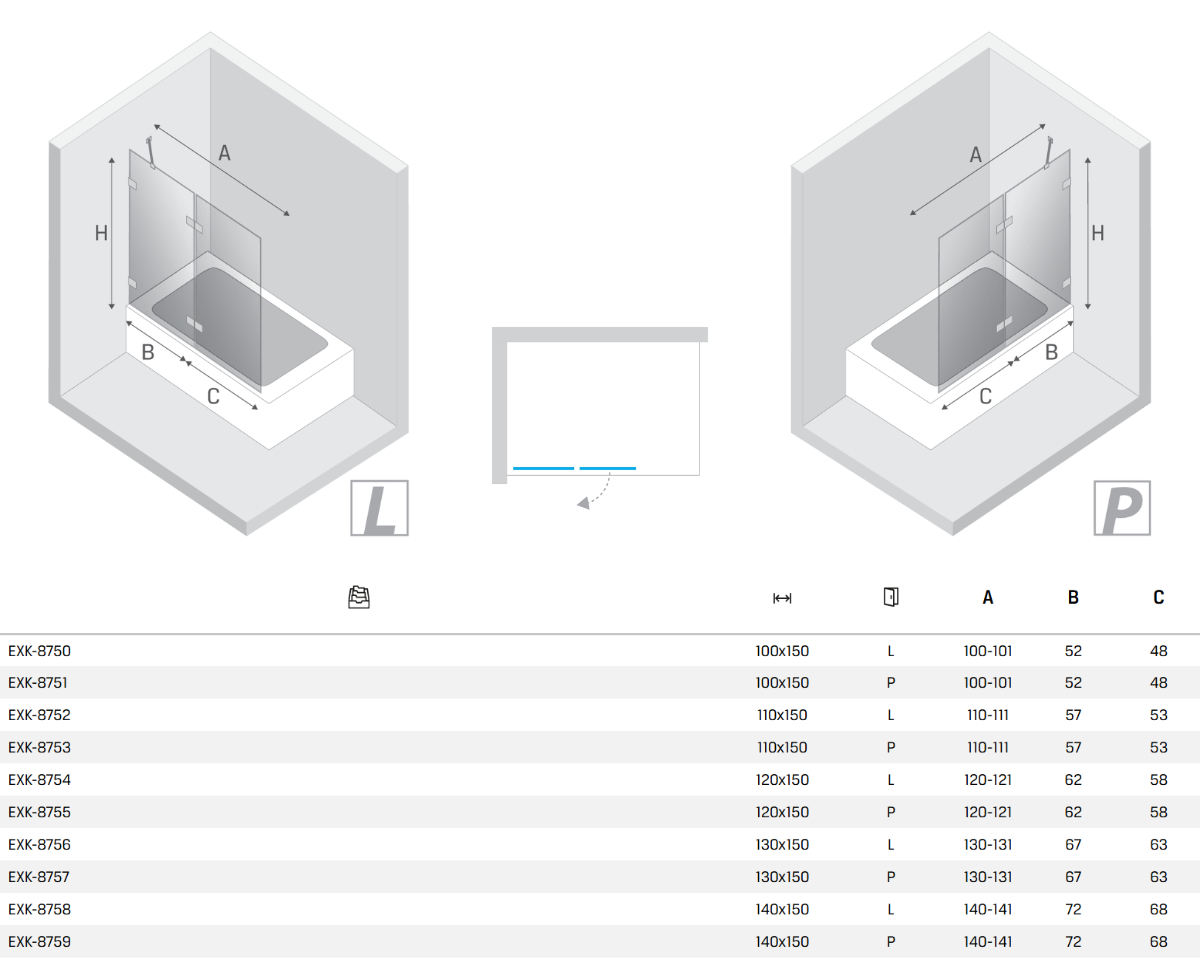 A

H

B

C

L

A

H

B

C

P

| | | | A | B | C |
|---|---|---|---|---|---|
| EXK-8750 | 100x150 | L | 100-101 | 52 | 48 |
| EXK-8751 | 100x150 | P | 100-101 | 52 | 48 |
| EXK-8752 | 110x150 | L | 110-111 | 57 | 53 |
| EXK-8753 | 110x150 | P | 110-111 | 57 | 53 |
| EXK-8754 | 120x150 | L | 120-121 | 62 | 58 |
| EXK-8755 | 120x150 | P | 120-121 | 62 | 58 |
| EXK-8756 | 130x150 | L | 130-131 | 67 | 63 |
| EXK-8757 | 130x150 | P | 130-131 | 67 | 63 |
| EXK-8758 | 140x150 | L | 140-141 | 72 | 68 |
| EXK-8759 | 140x150 | P | 140-141 | 72 | 68 |