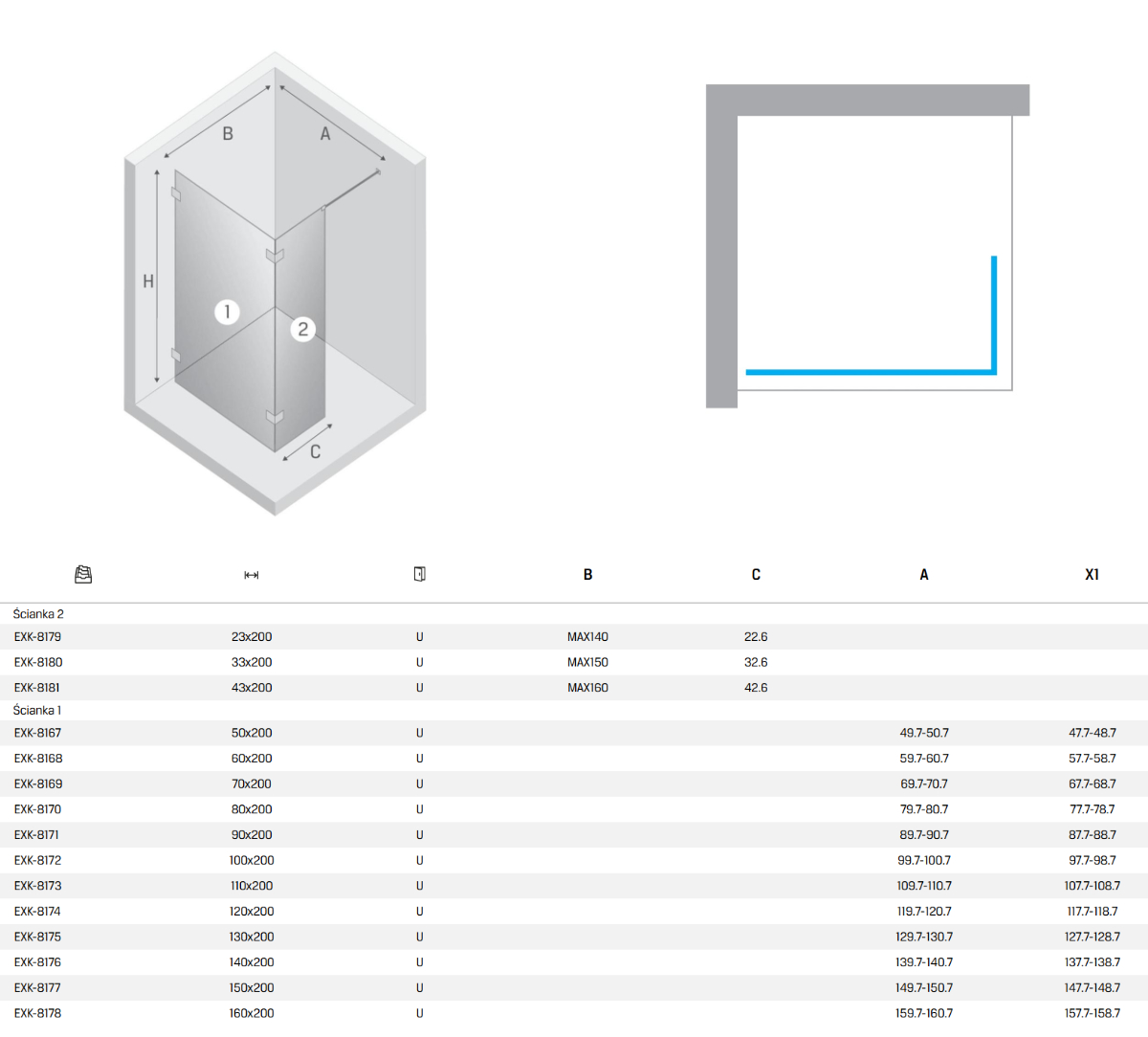 B
A
H
1
2
C

|  |  |  | B | C | A | X1 |
|---|---|---|---|---|---|---|
| Ścianka 2 |  |  |  |  |  |  |
| EXK-8179 | 23x200 | U | MAX140 | 22.6 |  |  |
| EXK-8180 | 33x200 | U | MAX150 | 32.6 |  |  |
| EXK-8181 | 43x200 | U | MAX160 | 42.6 |  |  |
| Ścianka 1 |  |  |  |  |  |  |
| EXK-8167 | 50x200 | U |  |  | 49.7-50.7 | 47.7-48.7 |
| EXK-8168 | 60x200 | U |  |  | 59.7-60.7 | 57.7-58.7 |
| EXK-8169 | 70x200 | U |  |  | 69.7-70.7 | 67.7-68.7 |
| EXK-8170 | 80x200 | U |  |  | 79.7-80.7 | 77.7-78.7 |
| EXK-8171 | 90x200 | U |  |  | 89.7-90.7 | 87.7-88.7 |
| EXK-8172 | 100x200 | U |  |  | 99.7-100.7 | 97.7-98.7 |
| EXK-8173 | 110x200 | U |  |  | 109.7-110.7 | 107.7-108.7 |
| EXK-8174 | 120x200 | U |  |  | 119.7-120.7 | 117.7-118.7 |
| EXK-8175 | 130x200 | U |  |  | 129.7-130.7 | 127.7-128.7 |
| EXK-8176 | 140x200 | U |  |  | 139.7-140.7 | 137.7-138.7 |
| EXK-8177 | 150x200 | U |  |  | 149.7-150.7 | 147.7-148.7 |
| EXK-8178 | 160x200 | U |  |  | 159.7-160.7 | 157.7-158.7 |