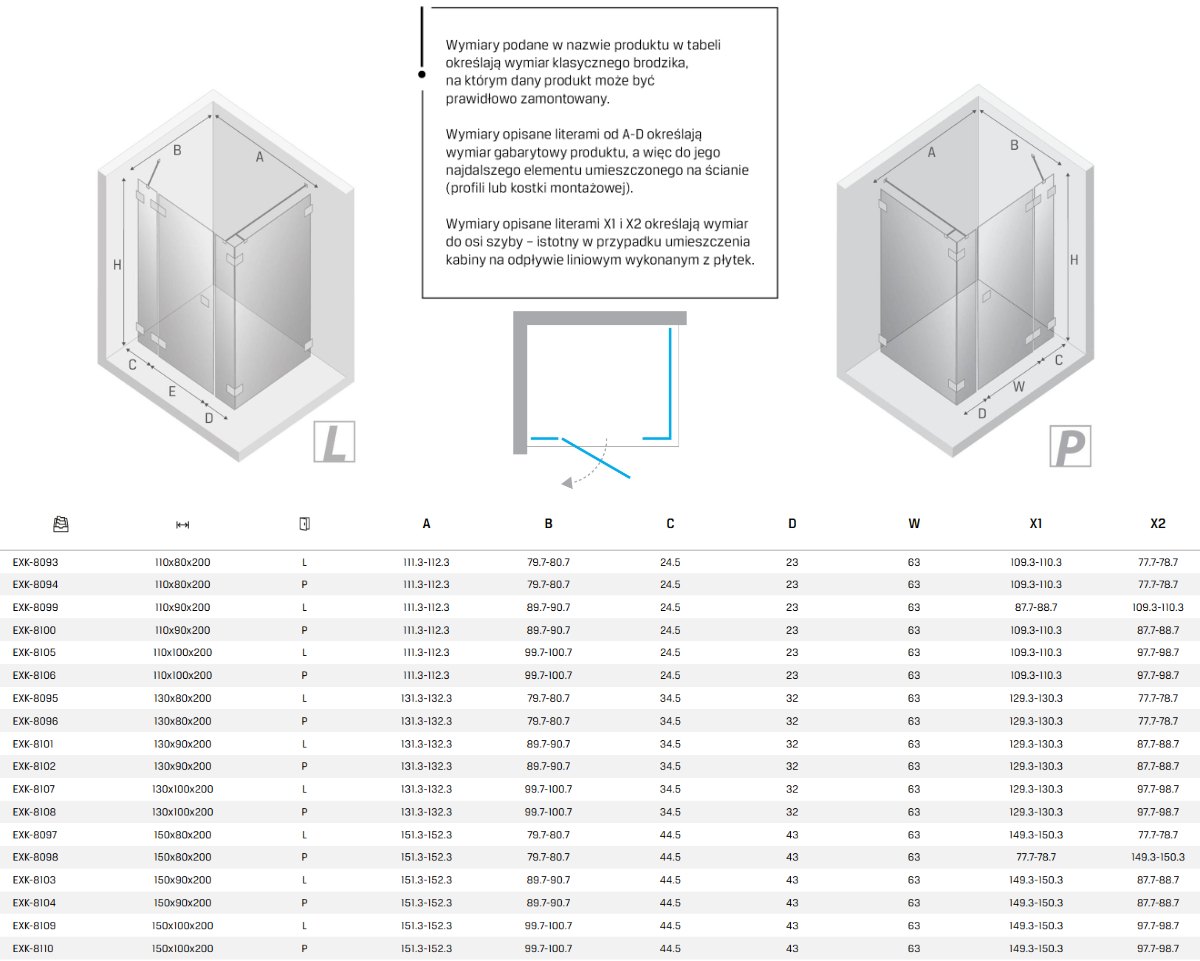 Wymiary podane w nazwie produktu w tabeli określają wymiar klasycznego brodzika, na którym dany produkt może być prawidłowo zamontowany.

Wymiary opisane literami od A-D określają wymiar gabarytowy produktu, a więc do jego najdalszego elementu umieszczonego na ścianie (profili lub kostki montażowej).

Wymiary opisane literami X1 i X2 określają wymiar do osi szyby – istotny w przypadku umieszczenia kabiny na odpływie liniowym wykonanym z płytek.

B
A
H
C
E
D
L

A
B
H
C
W
D
P

| | | | A | B | C | D | W | X1 | X2 |
|---|---|---|---|---|---|---|---|---|---|
| EXK-8093 | 110x80x200 | L | 111.3-112.3 | 79.7-80.7 | 24.5 | 23 | 63 | 109.3-110.3 | 77.7-78.7 |
| EXK-8094 | 110x80x200 | P | 111.3-112.3 | 79.7-80.7 | 24.5 | 23 | 63 | 109.3-110.3 | 77.7-78.7 |
| EXK-8099 | 110x90x200 | L | 111.3-112.3 | 89.7-90.7 | 24.5 | 23 | 63 | 87.7-88.7 | 109.3-110.3 |
| EXK-8100 | 110x90x200 | P | 111.3-112.3 | 89.7-90.7 | 24.5 | 23 | 63 | 109.3-110.3 | 87.7-88.7 |
| EXK-8105 | 110x100x200 | L | 111.3-112.3 | 99.7-100.7 | 24.5 | 23 | 63 | 109.3-110.3 | 97.7-98.7 |
| EXK-8106 | 110x100x200 | P | 111.3-112.3 | 99.7-100.7 | 24.5 | 23 | 63 | 109.3-110.3 | 97.7-98.7 |
| EXK-8095 | 130x80x200 | L | 131.3-132.3 | 79.7-80.7 | 34.5 | 32 | 63 | 129.3-130.3 | 77.7-78.7 |
| EXK-8096 | 130x80x200 | P | 131.3-132.3 | 79.7-80.7 | 34.5 | 32 | 63 | 129.3-130.3 | 77.7-78.7 |
| EXK-8101 | 130x90x200 | L | 131.3-132.3 | 89.7-90.7 | 34.5 | 32 | 63 | 129.3-130.3 | 87.7-88.7 |
| EXK-8102 | 130x90x200 | P | 131.3-132.3 | 89.7-90.7 | 34.5 | 32 | 63 | 129.3-130.3 | 87.7-88.7 |
| EXK-8107 | 130x100x200 | L | 131.3-132.3 | 99.7-100.7 | 34.5 | 32 | 63 | 129.3-130.3 | 97.7-98.7 |
| EXK-8108 | 130x100x200 | P | 131.3-132.3 | 99.7-100.7 | 34.5 | 32 | 63 | 129.3-130.3 | 97.7-98.7 |
| EXK-8097 | 150x80x200 | L | 151.3-152.3 | 79.7-80.7 | 44.5 | 43 | 63 | 149.3-150.3 | 77.7-78.7 |
| EXK-8098 | 150x80x200 | P | 151.3-152.3 | 79.7-80.7 | 44.5 | 43 | 63 | 77.7-78.7 | 149.3-150.3 |
| EXK-8103 | 150x90x200 | L | 151.3-152.3 | 89.7-90.7 | 44.5 | 43 | 63 | 149.3-150.3 | 87.7-88.7 |
| EXK-8104 | 150x90x200 | P | 151.3-152.3 | 89.7-90.7 | 44.5 | 43 | 63 | 149.3-150.3 | 87.7-88.7 |
| EXK-8109 | 150x100x200 | L | 151.3-152.3 | 99.7-100.7 | 44.5 | 43 | 63 | 149.3-150.3 | 97.7-98.7 |
| EXK-8110 | 150x100x200 | P | 151.3-152.3 | 99.7-100.7 | 44.5 | 43 | 63 | 149.3-150.3 | 97.7-98.7 |