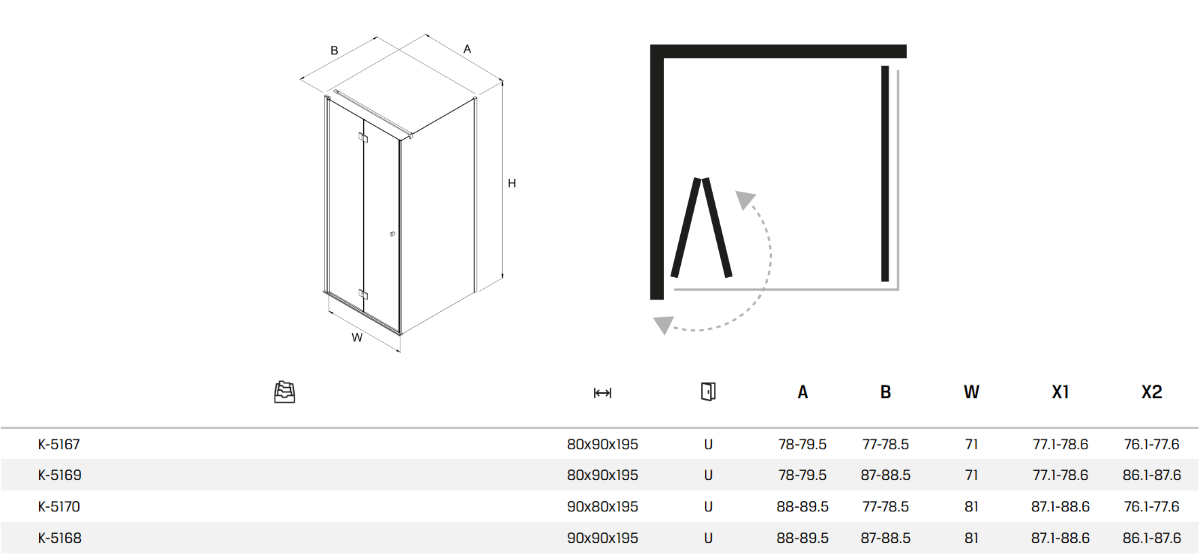 B
A
H
W

|  |  |  | A | B | W | X1 | X2 |
|---|---|---|---|---|---|---|---|
| K-5167 | 80x90x195 | U | 78-79.5 | 77-78.5 | 71 | 77.1-78.6 | 76.1-77.6 |
| K-5169 | 80x90x195 | U | 78-79.5 | 87-88.5 | 71 | 77.1-78.6 | 86.1-87.6 |
| K-5170 | 90x80x195 | U | 88-89.5 | 77-78.5 | 81 | 87.1-88.6 | 76.1-77.6 |
| K-5168 | 90x90x195 | U | 88-89.5 | 87-88.5 | 81 | 87.1-88.6 | 86.1-87.6 |