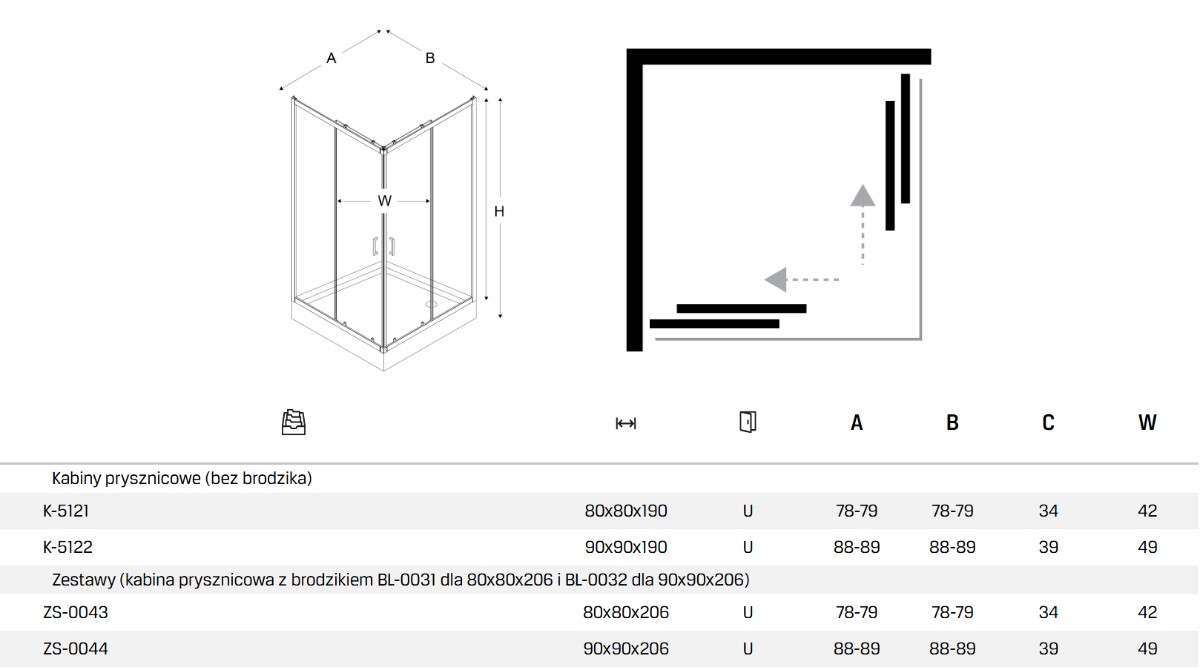 A B W H

| | | | A | B | C | W |
|---|---|---|---|---|---|---|
| Kabiny prysznicowe (bez brodzika) | | | | | | |
| K-5121 | 80x80x190 | U | 78-79 | 78-79 | 34 | 42 |
| K-5122 | 90x90x190 | U | 88-89 | 88-89 | 39 | 49 |
| Zestawy (kabina prysznicowa z brodzikiem BL-0031 dla 80x80x206 i BL-0032 dla 90x90x206) | | | | | | |
| ZS-0043 | 80x80x206 | U | 78-79 | 78-79 | 34 | 42 |
| ZS-0044 | 90x90x206 | U | 88-89 | 88-89 | 39 | 49 |