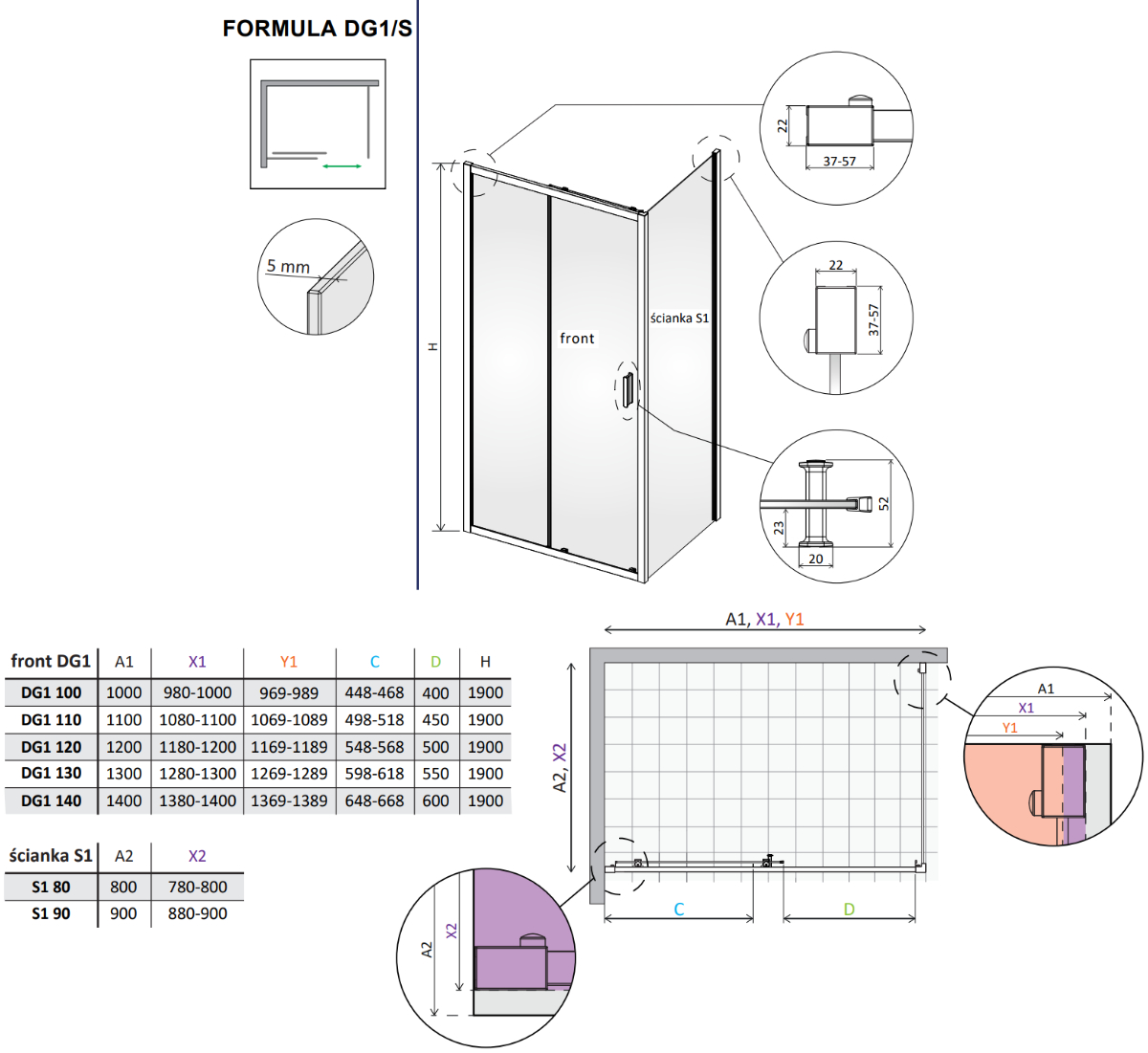 FORMULA DG1/S

5 mm

H

front

ścianka S1

22

37-57

22

37-57

52

23

20

| front DG1 | A1 | X1 | Y1 | C | D | H |
|---|---|---|---|---|---|---|
| DG1 100 | 1000 | 980-1000 | 969-989 | 448-468 | 400 | 1900 |
| DG1 110 | 1100 | 1080-1100 | 1069-1089 | 498-518 | 450 | 1900 |
| DG1 120 | 1200 | 1180-1200 | 1169-1189 | 548-568 | 500 | 1900 |
| DG1 130 | 1300 | 1280-1300 | 1269-1289 | 598-618 | 550 | 1900 |
| DG1 140 | 1400 | 1380-1400 | 1369-1389 | 648-668 | 600 | 1900 |

| ścianka S1 | A2 | X2 |
|---|---|---|
| S1 80 | 800 | 780-800 |
| S1 90 | 900 | 880-900 |

A1, X1, Y1

A2, X2

C

D

A1

X1

Y1

A2

X2