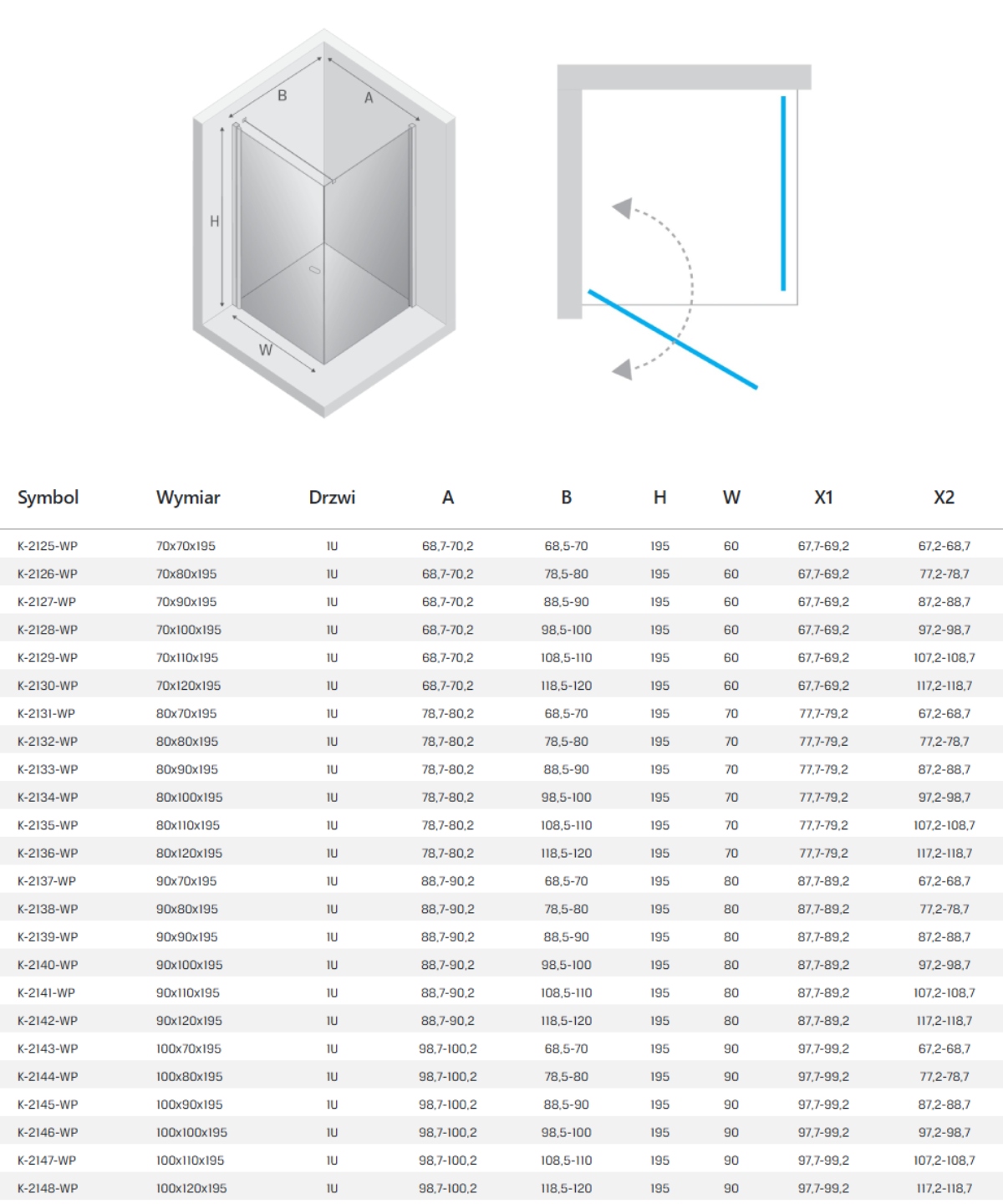 B
A
H
W

| Symbol | Wymiar | Drzwi | A | B | H | W | X1 | X2 |
|---|---|---|---|---|---|---|---|---|
| K-2125-WP | 70x70x195 | 1U | 68,7-70,2 | 68,5-70 | 195 | 60 | 67,7-69,2 | 67,2-68,7 |
| K-2126-WP | 70x80x195 | 1U | 68,7-70,2 | 78,5-80 | 195 | 60 | 67,7-69,2 | 77,2-78,7 |
| K-2127-WP | 70x90x195 | 1U | 68,7-70,2 | 88,5-90 | 195 | 60 | 67,7-69,2 | 87,2-88,7 |
| K-2128-WP | 70x100x195 | 1U | 68,7-70,2 | 98,5-100 | 195 | 60 | 67,7-69,2 | 97,2-98,7 |
| K-2129-WP | 70x110x195 | 1U | 68,7-70,2 | 108,5-110 | 195 | 60 | 67,7-69,2 | 107,2-108,7 |
| K-2130-WP | 70x120x195 | 1U | 68,7-70,2 | 118,5-120 | 195 | 60 | 67,7-69,2 | 117,2-118,7 |
| K-2131-WP | 80x70x195 | 1U | 78,7-80,2 | 68,5-70 | 195 | 70 | 77,7-79,2 | 67,2-68,7 |
| K-2132-WP | 80x80x195 | 1U | 78,7-80,2 | 78,5-80 | 195 | 70 | 77,7-79,2 | 77,2-78,7 |
| K-2133-WP | 80x90x195 | 1U | 78,7-80,2 | 88,5-90 | 195 | 70 | 77,7-79,2 | 87,2-88,7 |
| K-2134-WP | 80x100x195 | 1U | 78,7-80,2 | 98,5-100 | 195 | 70 | 77,7-79,2 | 97,2-98,7 |
| K-2135-WP | 80x110x195 | 1U | 78,7-80,2 | 108,5-110 | 195 | 70 | 77,7-79,2 | 107,2-108,7 |
| K-2136-WP | 80x120x195 | 1U | 78,7-80,2 | 118,5-120 | 195 | 70 | 77,7-79,2 | 117,2-118,7 |
| K-2137-WP | 90x70x195 | 1U | 88,7-90,2 | 68,5-70 | 195 | 80 | 87,7-89,2 | 67,2-68,7 |
| K-2138-WP | 90x80x195 | 1U | 88,7-90,2 | 78,5-80 | 195 | 80 | 87,7-89,2 | 77,2-78,7 |
| K-2139-WP | 90x90x195 | 1U | 88,7-90,2 | 88,5-90 | 195 | 80 | 87,7-89,2 | 87,2-88,7 |
| K-2140-WP | 90x100x195 | 1U | 88,7-90,2 | 98,5-100 | 195 | 80 | 87,7-89,2 | 97,2-98,7 |
| K-2141-WP | 90x110x195 | 1U | 88,7-90,2 | 108,5-110 | 195 | 80 | 87,7-89,2 | 107,2-108,7 |
| K-2142-WP | 90x120x195 | 1U | 88,7-90,2 | 118,5-120 | 195 | 80 | 87,7-89,2 | 117,2-118,7 |
| K-2143-WP | 100x70x195 | 1U | 98,7-100,2 | 68,5-70 | 195 | 90 | 97,7-99,2 | 67,2-68,7 |
| K-2144-WP | 100x80x195 | 1U | 98,7-100,2 | 78,5-80 | 195 | 90 | 97,7-99,2 | 77,2-78,7 |
| K-2145-WP | 100x90x195 | 1U | 98,7-100,2 | 88,5-90 | 195 | 90 | 97,7-99,2 | 87,2-88,7 |
| K-2146-WP | 100x100x195 | 1U | 98,7-100,2 | 98,5-100 | 195 | 90 | 97,7-99,2 | 97,2-98,7 |
| K-2147-WP | 100x110x195 | 1U | 98,7-100,2 | 108,5-110 | 195 | 90 | 97,7-99,2 | 107,2-108,7 |
| K-2148-WP | 100x120x195 | 1U | 98,7-100,2 | 118,5-120 | 195 | 90 | 97,7-99,2 | 117,2-118,7 |