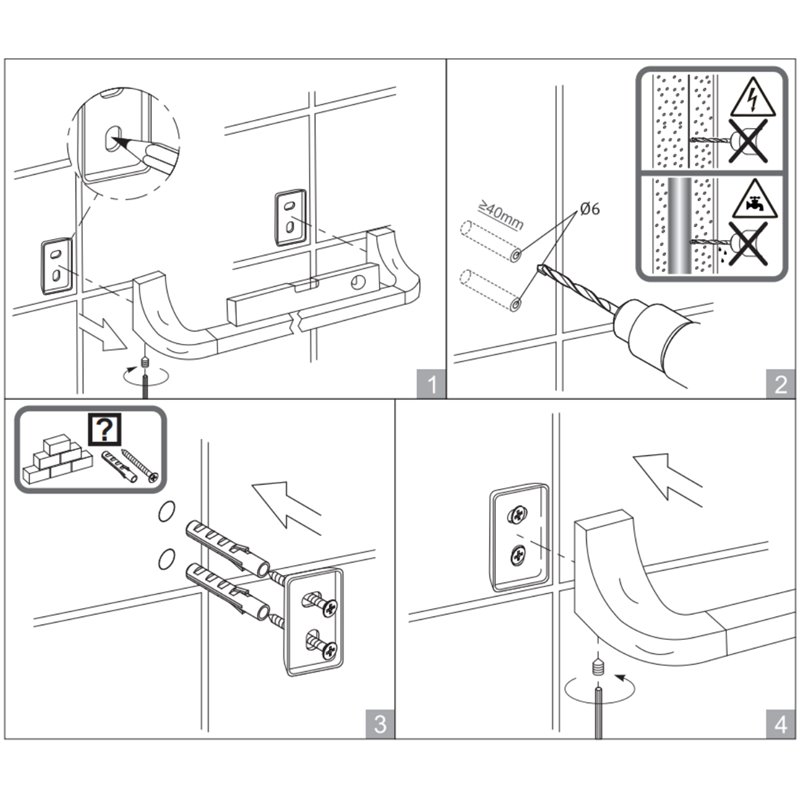 1

≥40mm
Ø6

2

?

3

4