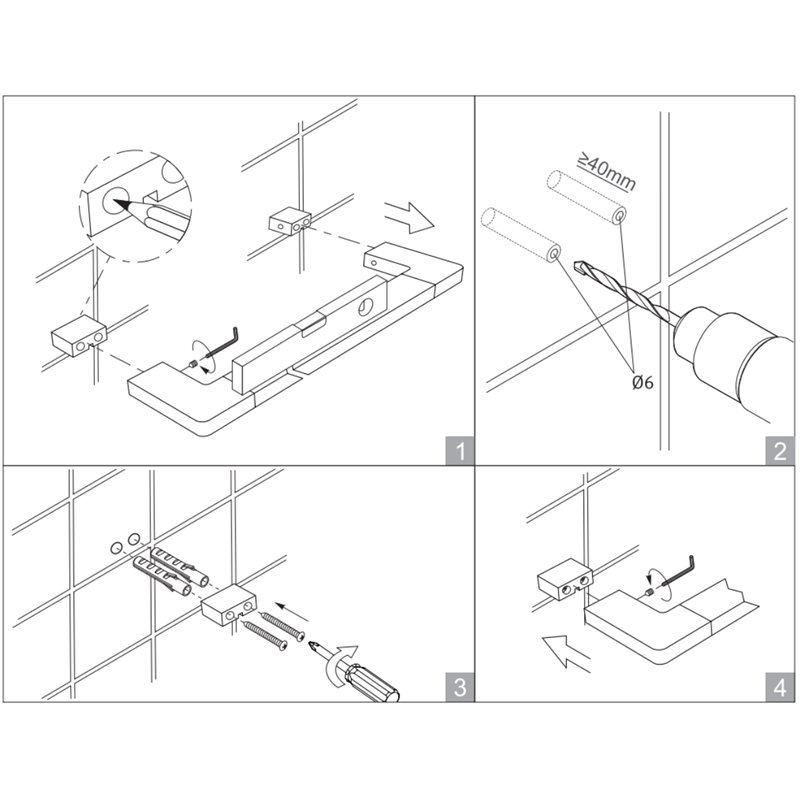 1

≥40mm

Ø6

2

3

4