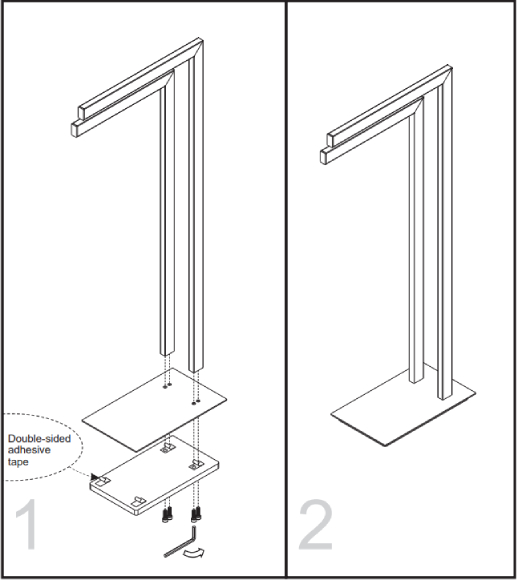 Double-sided adhesive tape

1

2