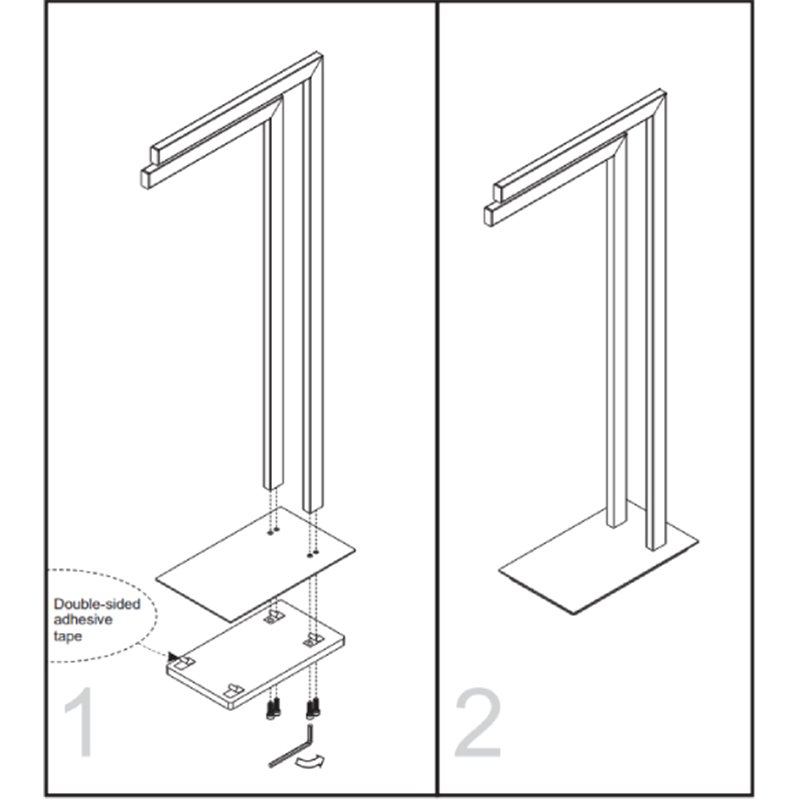 Double-sided adhesive tape

1

2