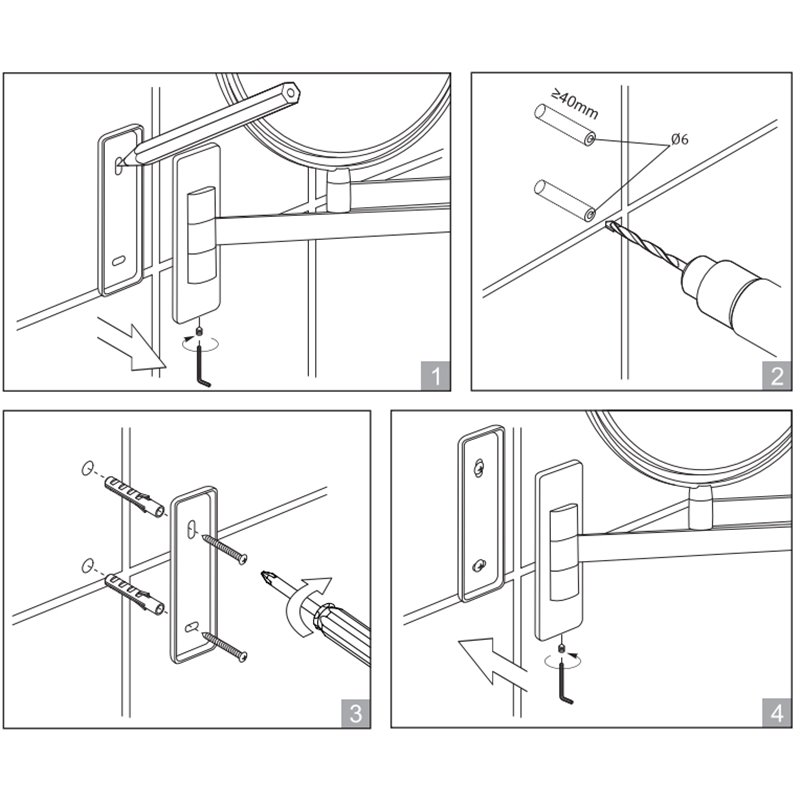 1

≥40mm

Ø6

2

3

4