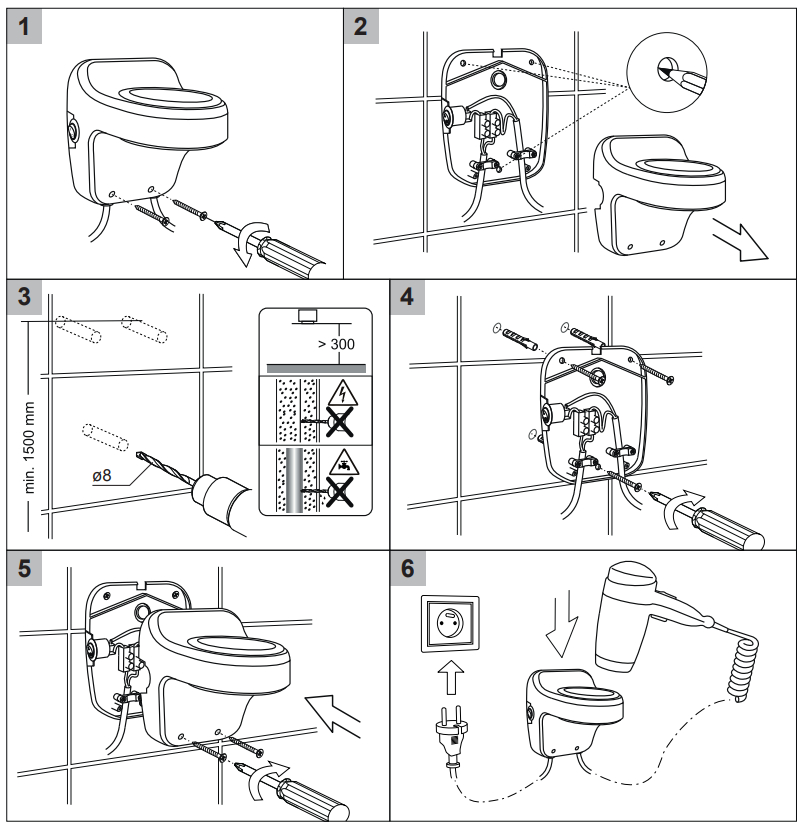 1

2

3

min. 1500 mm

ø8

> 300

4

5

6