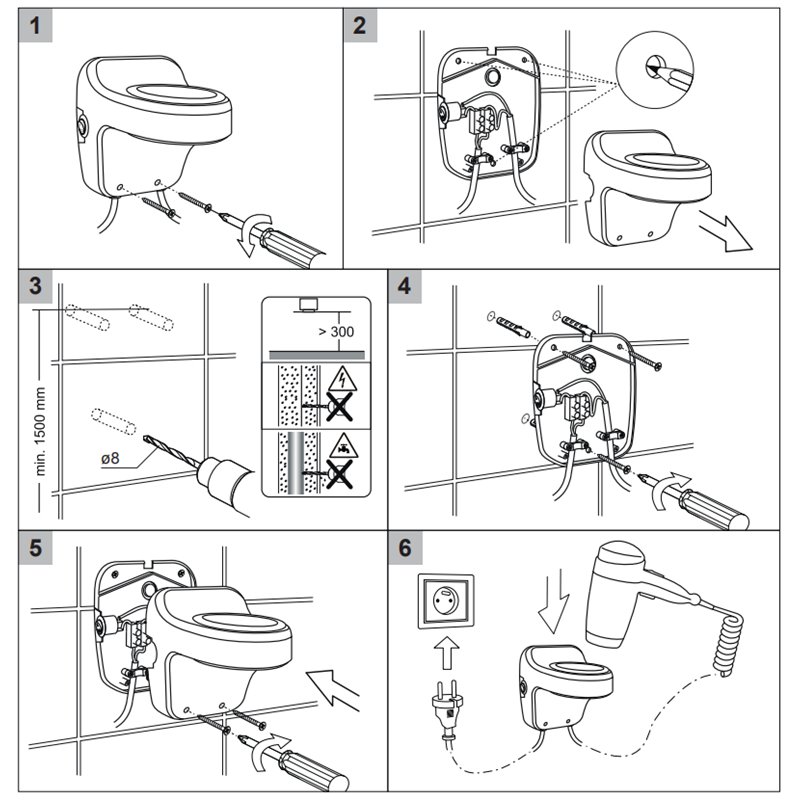 1

2

3

min. 1500 mm

ø8

> 300

4

5

6