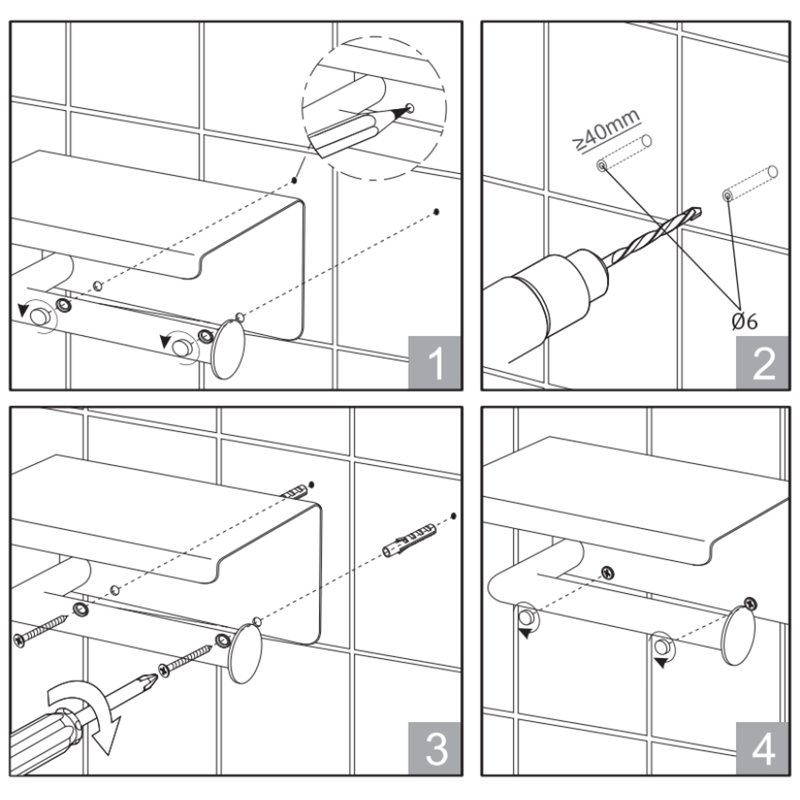 1

≥40mm

Ø6

2

3

4