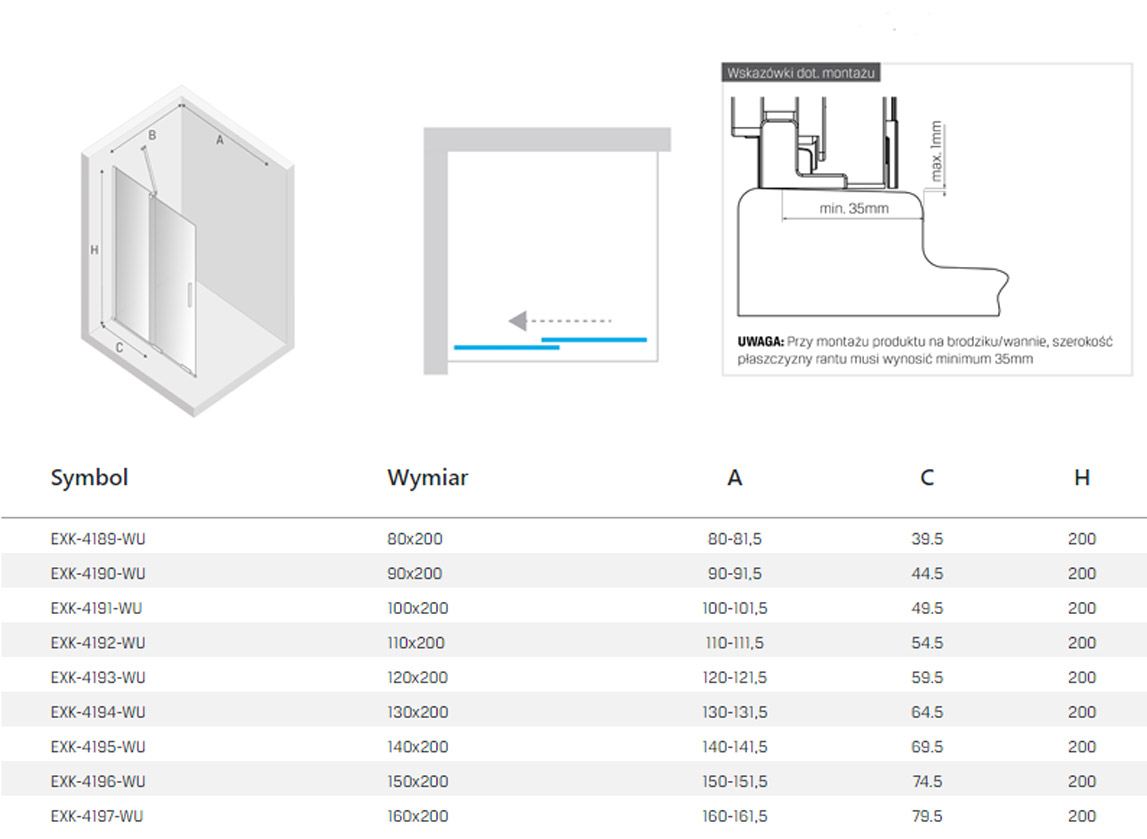 B

A

H

C

Wskazówki dot. montażu

max. 1mm

min. 35mm

**UWAGA:** Przy montażu produktu na brodziku/wannie, szerokość płaszczyzny rantu musi wynosić minimum 35mm

| Symbol | Wymiar | A | C | H |
|---|---|---|---|---|
| EXK-4189-WU | 80x200 | 80-81,5 | 39.5 | 200 |
| EXK-4190-WU | 90x200 | 90-91,5 | 44.5 | 200 |
| EXK-4191-WU | 100x200 | 100-101,5 | 49.5 | 200 |
| EXK-4192-WU | 110x200 | 110-111,5 | 54.5 | 200 |
| EXK-4193-WU | 120x200 | 120-121,5 | 59.5 | 200 |
| EXK-4194-WU | 130x200 | 130-131,5 | 64.5 | 200 |
| EXK-4195-WU | 140x200 | 140-141,5 | 69.5 | 200 |
| EXK-4196-WU | 150x200 | 150-151,5 | 74.5 | 200 |
| EXK-4197-WU | 160x200 | 160-161,5 | 79.5 | 200 |