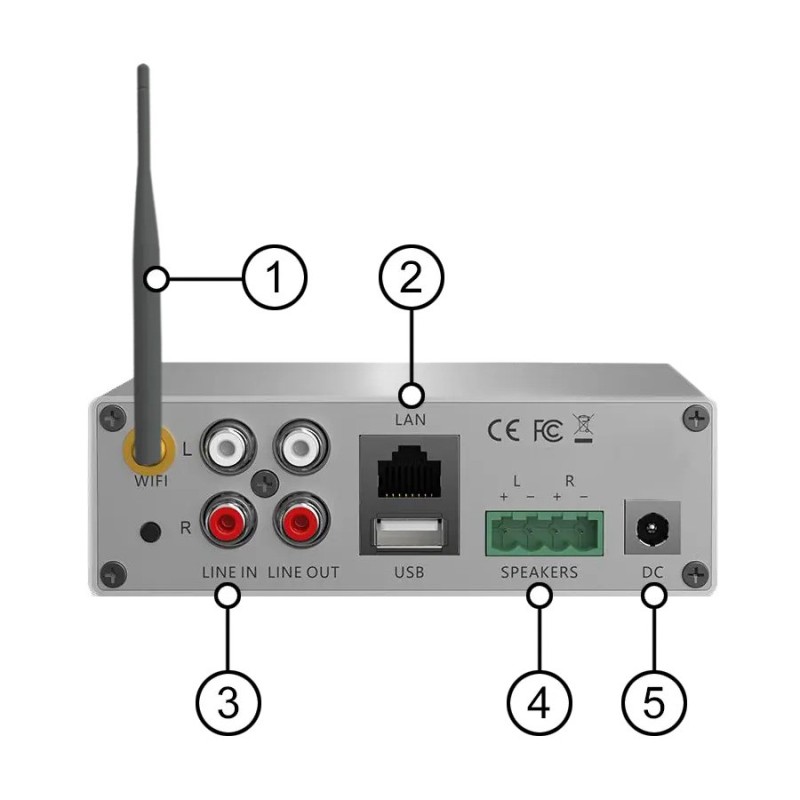 1
2
LAN
CE FC
WIFI
L
R
L R
+ − + −
LINE IN LINE OUT
USB
SPEAKERS
DC
3
4
5