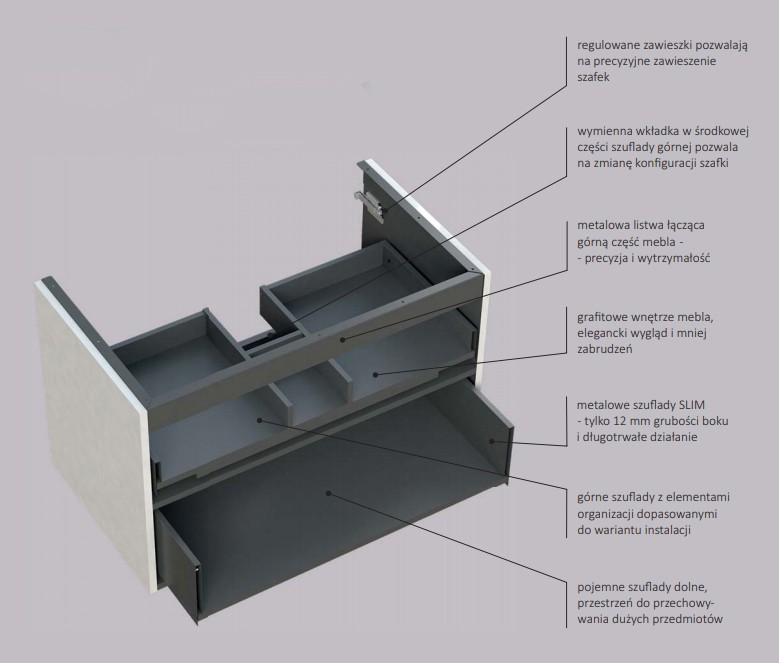 regulowane zawieszki pozwalają na precyzyjne zawieszenie szafek

wymienna wkładka w środkowej części szuflady górnej pozwala na zmianę konfiguracji szafki

metalowa listwa łącząca górną część mebla - - precyzja i wytrzymałość

grafitowe wnętrze mebla, elegancki wygląd i mniej zabrudzeń

metalowe szuflady SLIM - tylko 12 mm grubości boku i długotrwałe działanie

górne szuflady z elementami organizacji dopasowanymi do wariantu instalacji

pojemne szuflady dolne, przestrzeń do przechowywania dużych przedmiotów