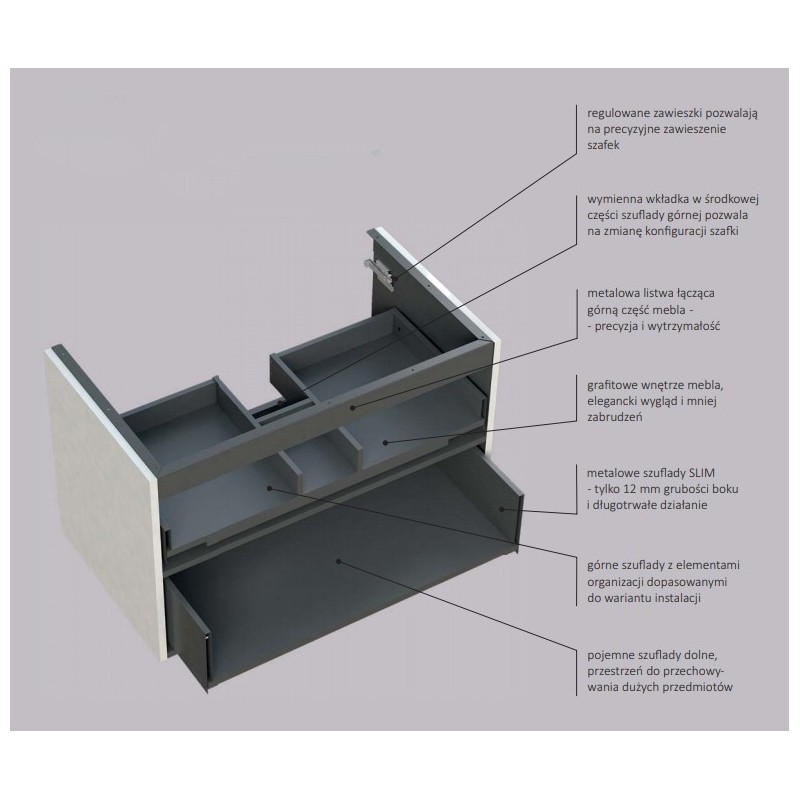 regulowane zawieszki pozwalają na precyzyjne zawieszenie szafek

wymienna wkładka w środkowej części szuflady górnej pozwala na zmianę konfiguracji szafki

metalowa listwa łącząca górną część mebla - - precyzja i wytrzymałość

grafitowe wnętrze mebla, elegancki wygląd i mniej zabrudzeń

metalowe szuflady SLIM - tylko 12 mm grubości boku i długotrwałe działanie

górne szuflady z elementami organizacji dopasowanymi do wariantu instalacji

pojemne szuflady dolne, przestrzeń do przechowywania dużych przedmiotów